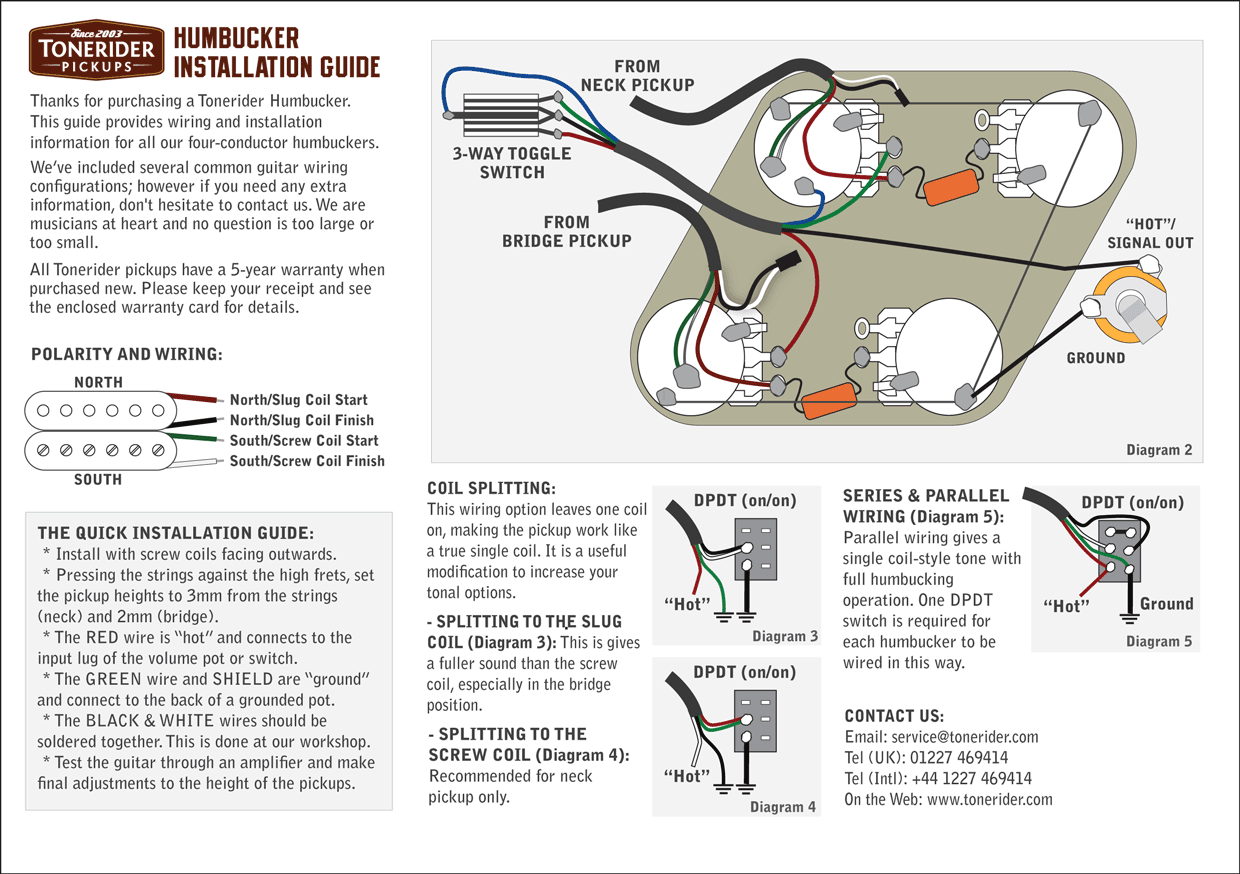 Since 2003
TONERIDER
PICKUPS

HUMBUCKER
INSTALLATION GUIDE

Thanks for purchasing a Tonerider Humbucker. This guide provides wiring and installation information for all our four-conductor humbuckers.

We've included several common guitar wiring configurations; however if you need any extra information, don't hesitate to contact us. We are musicians at heart and no question is too large or too small.

All Tonerider pickups have a 5-year warranty when purchased new. Please keep your receipt and see the enclosed warranty card for details.

POLARITY AND WIRING:

NORTH
North/Slug Coil Start
North/Slug Coil Finish
South/Screw Coil Start
South/Screw Coil Finish
SOUTH

THE QUICK INSTALLATION GUIDE:
* Install with screw coils facing outwards.
* Pressing the strings against the high frets, set the pickup heights to 3mm from the strings (neck) and 2mm (bridge).
* The RED wire is "hot" and connects to the input lug of the volume pot or switch.
* The GREEN wire and SHIELD are "ground" and connect to the back of a grounded pot.
* The BLACK & WHITE wires should be soldered together. This is done at our workshop.
* Test the guitar through an amplifier and make final adjustments to the height of the pickups.

FROM NECK PICKUP
3-WAY TOGGLE SWITCH
FROM BRIDGE PICKUP
"HOT"/ SIGNAL OUT
GROUND
Diagram 2

COIL SPLITTING:
This wiring option leaves one coil on, making the pickup work like a true single coil. It is a useful modification to increase your tonal options.

- SPLITTING TO THE SLUG COIL (Diagram 3): This is gives a fuller sound than the screw coil, especially in the bridge position.

- SPLITTING TO THE SCREW COIL (Diagram 4): Recommended for neck pickup only.

DPDT (on/on)
"Hot"
Diagram 3

DPDT (on/on)
"Hot"
Diagram 4

SERIES & PARALLEL WIRING (Diagram 5): Parallel wiring gives a single coil-style tone with full humbucking operation. One DPDT switch is required for each humbucker to be wired in this way.

DPDT (on/on)
"Hot"
Ground
Diagram 5

CONTACT US:
Email: service@tonerider.com
Tel (UK): 01227 469414
Tel (Intl): +44 1227 469414
On the Web: www.tonerider.com